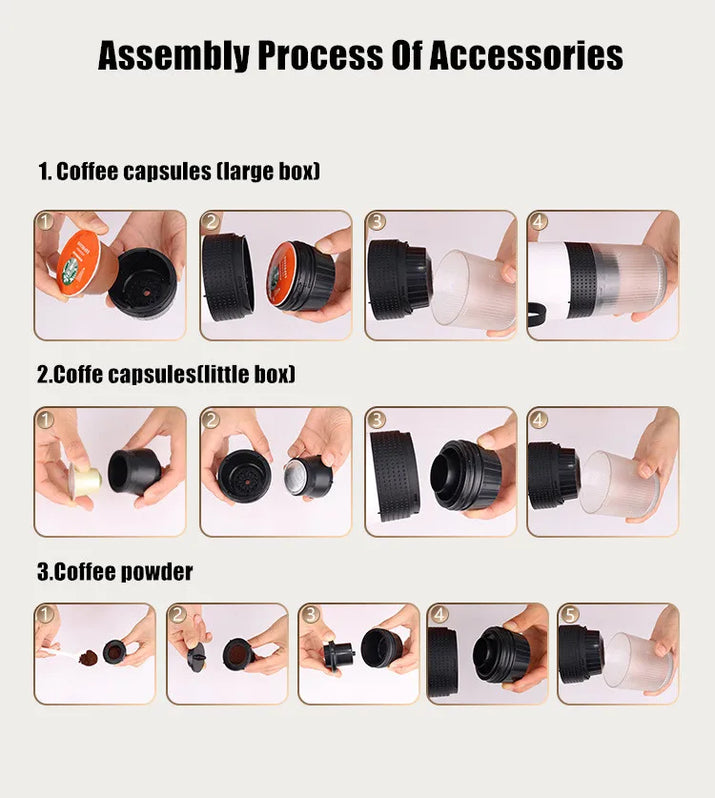 Assembly Process Of Accessories

1. Coffee capsules (large box)

1

2

3

4

2.Coffe capsules(little box)

1

2

3

4

3.Coffee powder

1

2

3

4

5