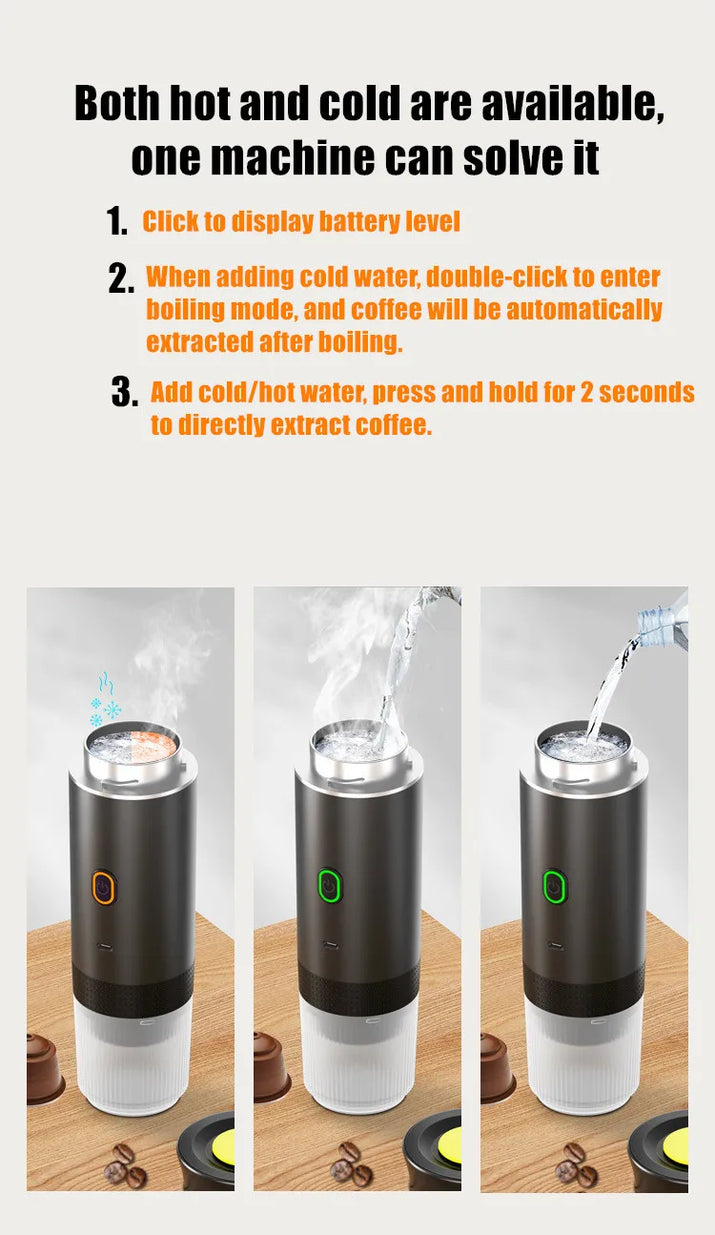 Both hot and cold are available, one machine can solve it

1. Click to display battery level

2. When adding cold water, double-click to enter boiling mode, and coffee will be automatically extracted after boiling.

3. Add cold/hot water, press and hold for 2 seconds to directly extract coffee.